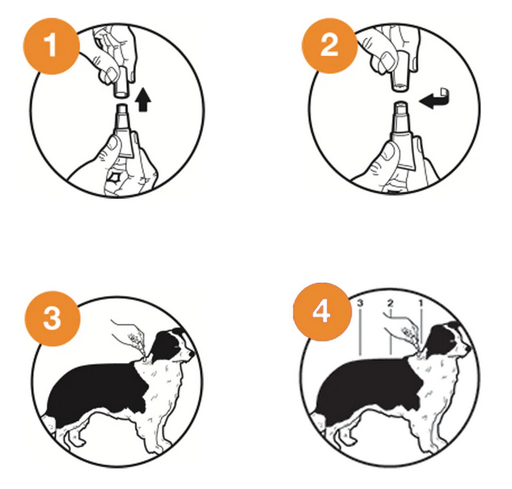 1

2

3

4

3 2 1